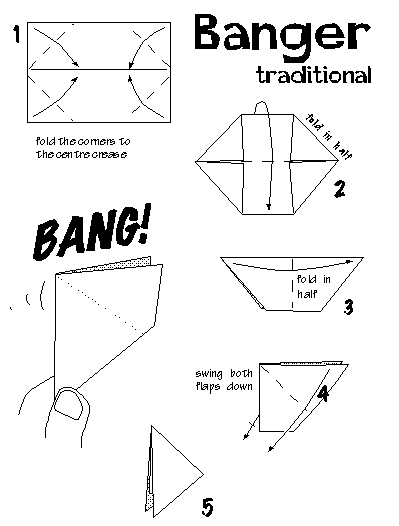 Banger
traditional

1

fold the corners to the centre crease

fold in half

2

BANG!

fold in half

3

swing both flaps down

4

5