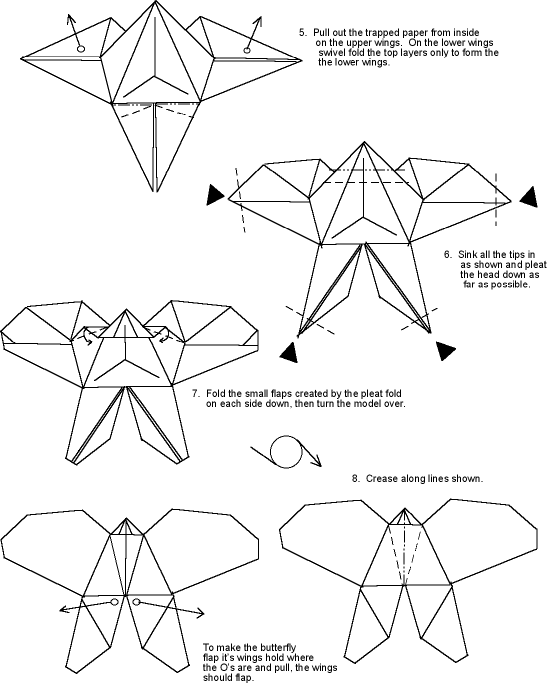 5. Pull out the trapped paper from inside on the upper wings. On the lower wings swivel fold the top layers only to form the the lower wings.

6. Sink all the tips in as shown and pleat the head down as far as possible.

7. Fold the small flaps created by the pleat fold on each side down, then turn the model over.

8. Crease along lines shown.

To make the butterfly flap it's wings hold where the O's are and pull, the wings should flap.